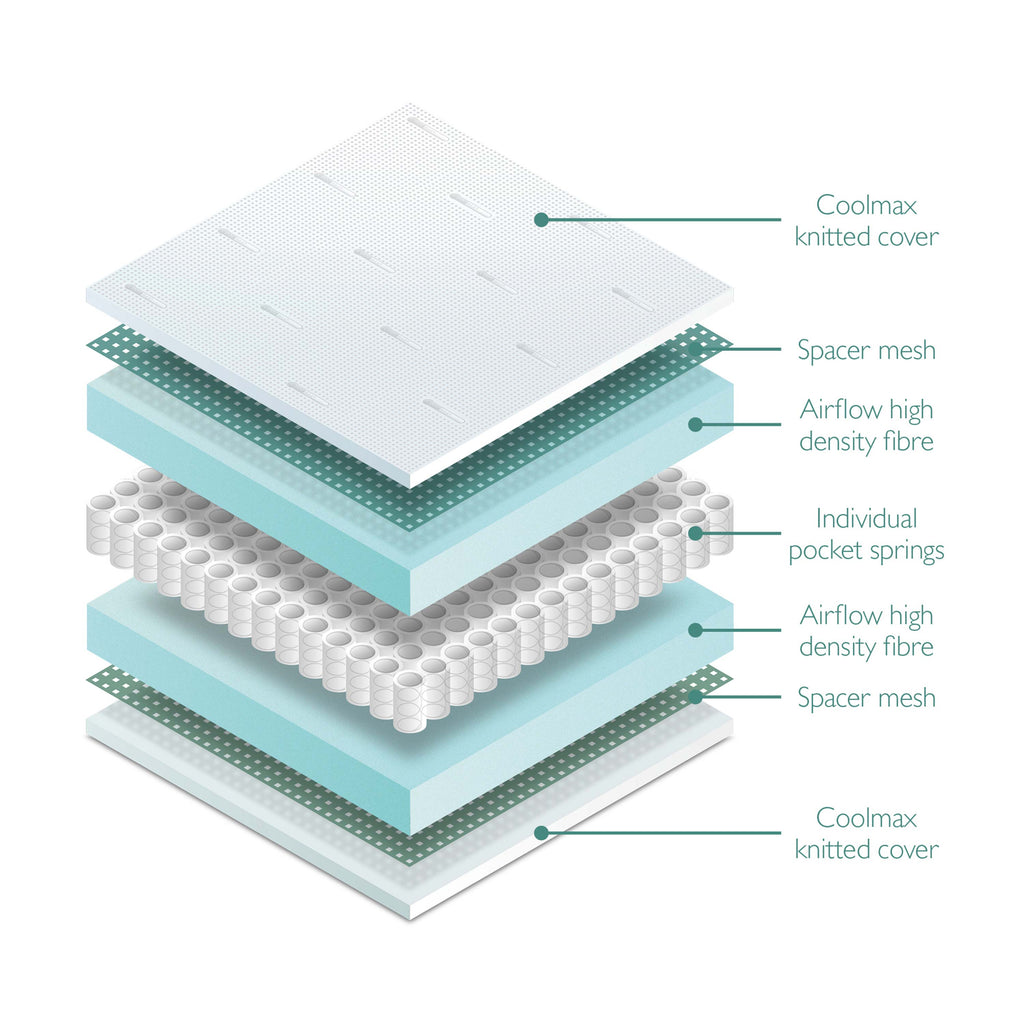 Coolmax knitted cover

Spacer mesh

Airflow high density fibre

Individual pocket springs

Airflow high density fibre

Spacer mesh

Coolmax knitted cover