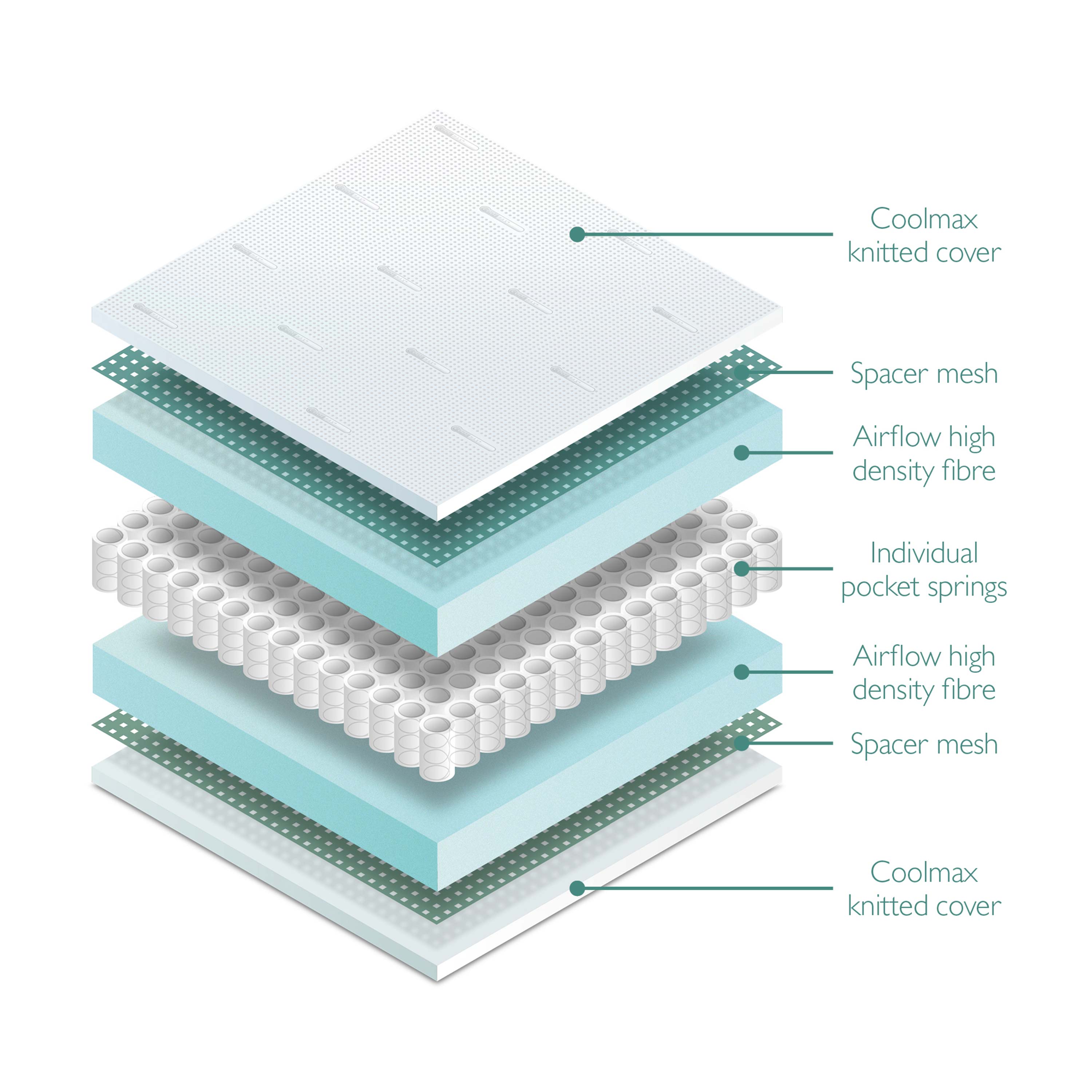 Coolmax knitted cover

Spacer mesh

Airflow high density fibre

Individual pocket springs

Airflow high density fibre

Spacer mesh

Coolmax knitted cover