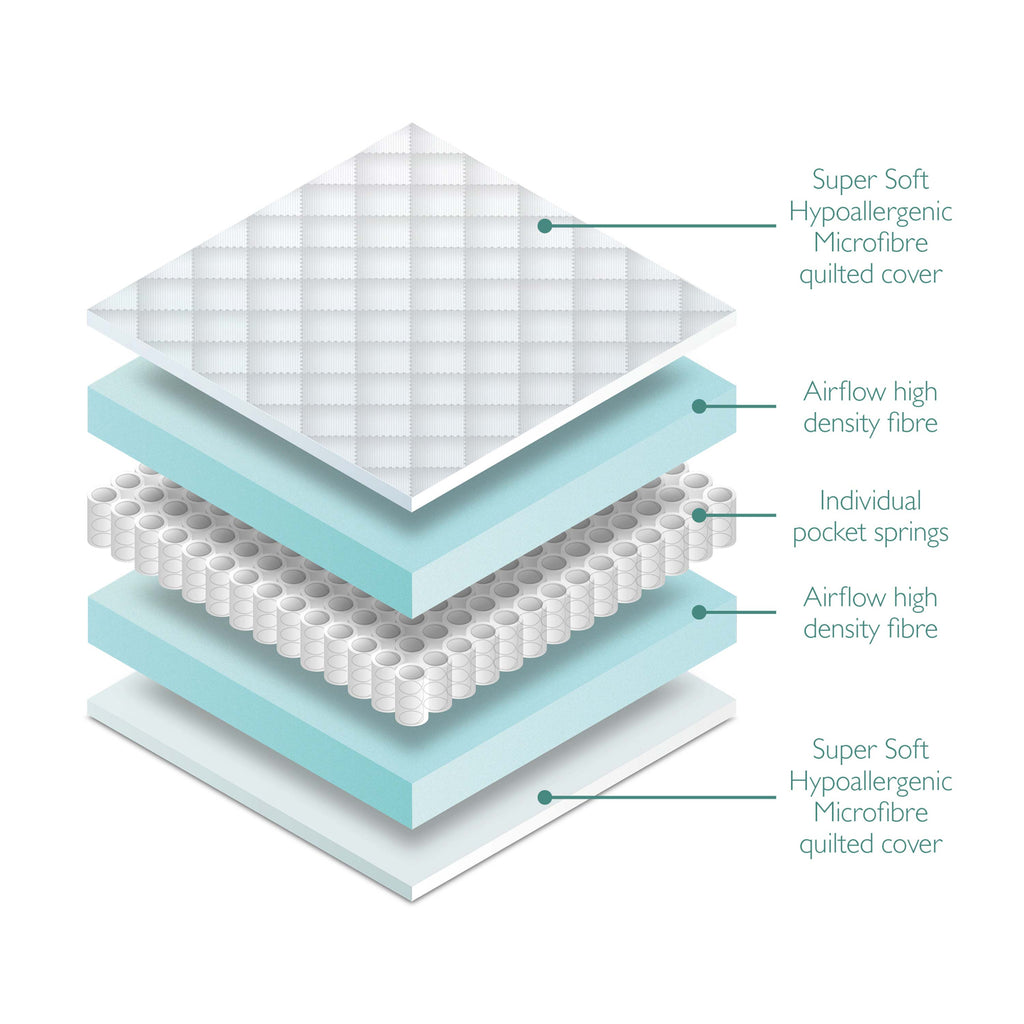 Super Soft Hypoallergenic Microfibre quilted cover

Airflow high density fibre

Individual pocket springs

Airflow high density fibre

Super Soft Hypoallergenic Microfibre quilted cover